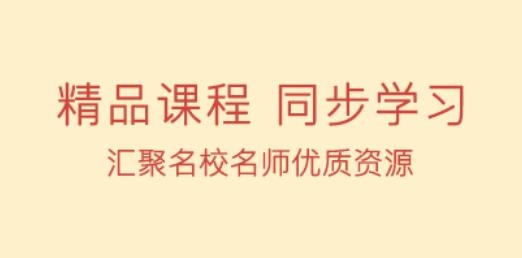 精品课程 同步学习

汇聚名校名师优质资源